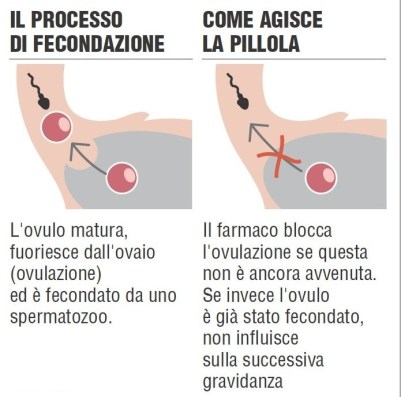 IL PROCESSO DI FECONDAZIONE

L'ovulo matura, fuoriesce dall'ovaio (ovulazione) ed è fecondato da uno spermatozoo.

COME AGISCE LA PILLOLA

Il farmaco blocca l'ovulazione se questa non è ancora avvenuta. Se invece l'ovulo è già stato fecondato, non influisce sulla successiva gravidanza